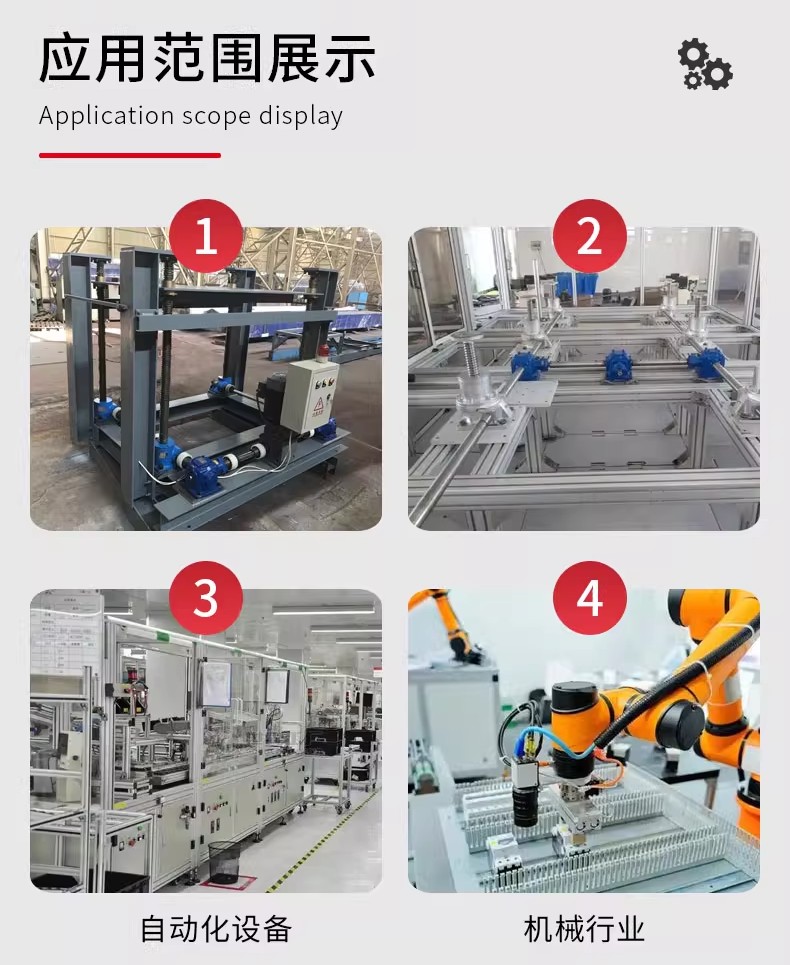 应用范围展示

Application scope display

1

2

3

4

自动化设备

机械行业